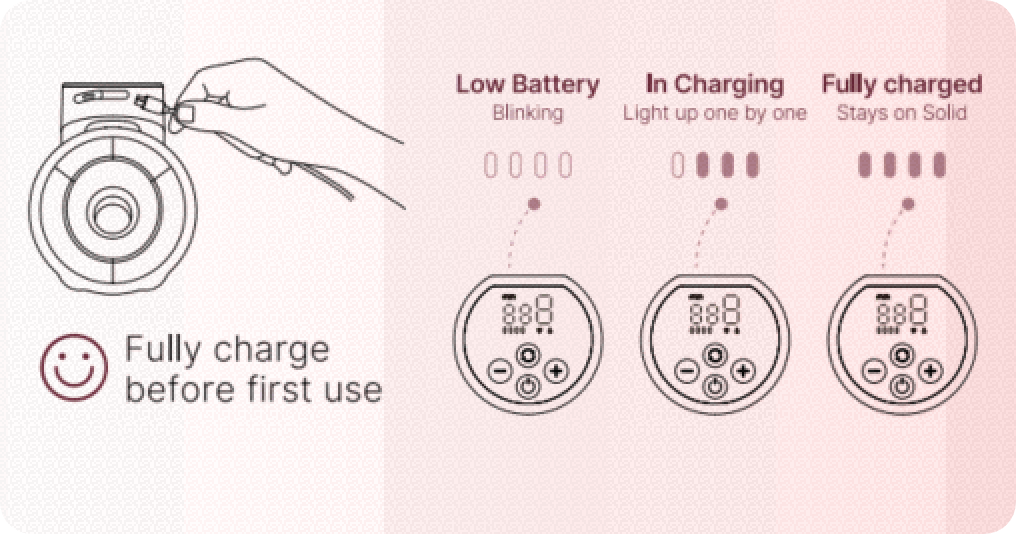 Fully charge before first use

Low Battery
Blinking

In Charging
Light up one by one

Fully charged
Stays on Solid